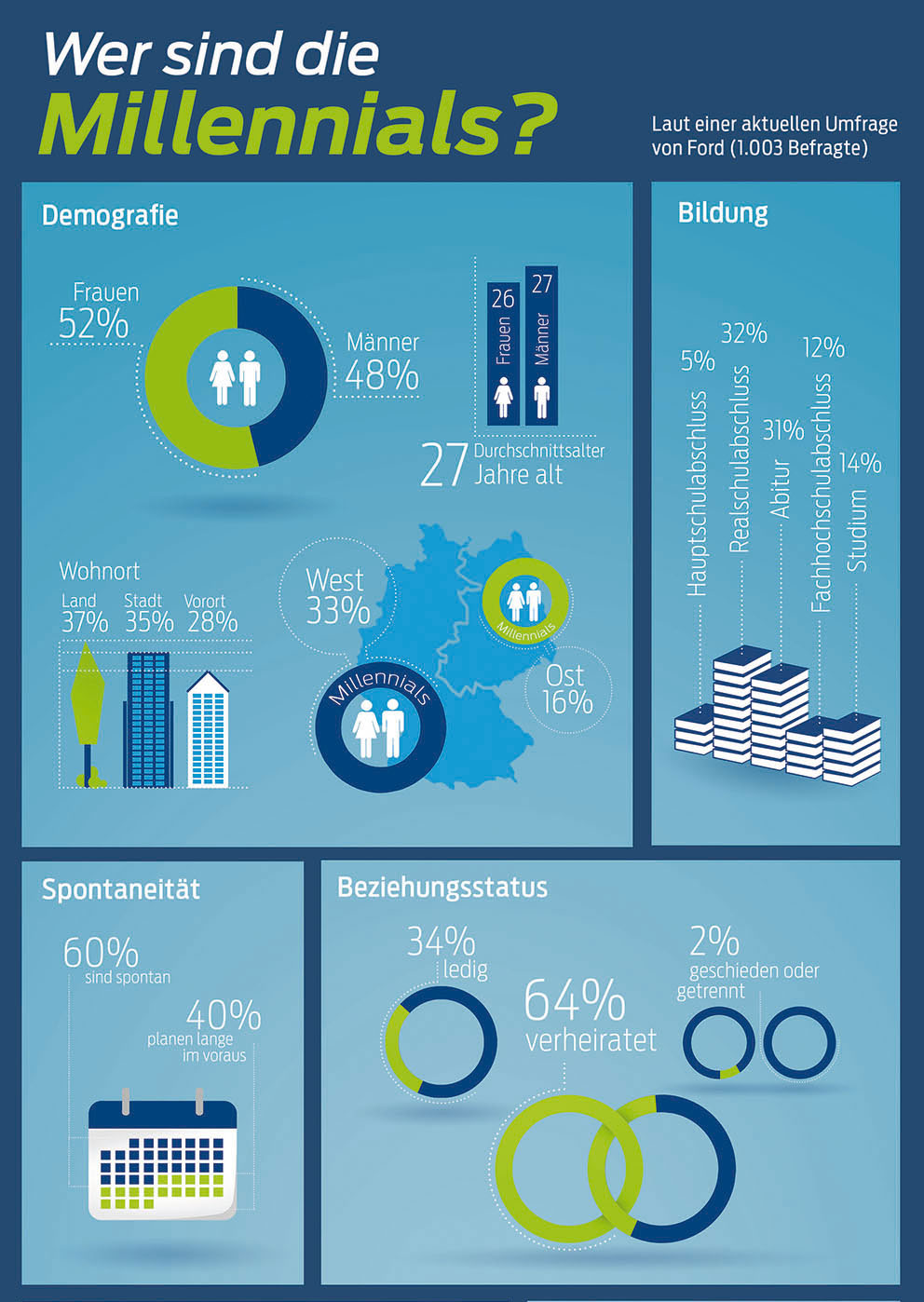 Wer sind die Millennials?

Laut einer aktuellen Umfrage von Ford (1.003 Befragte)

Demografie

Frauen 52%

Männer 48%

26 Frauen

27 Männer

27 Durchschnittsalter Jahre alt

Wohnort

Land 37%

Stadt 35%

Vorort 28%

West 33%

Millennials

Millennials

Ost 16%

Bildung

5% Hauptschulabschluss

32% Realschulabschluss

31% Abitur

12% Fachhochschulabschluss

14% Studium

Spontaneität

60% sind spontan

40% planen lange im voraus

Beziehungsstatus

34% ledig

64% verheiratet

2% geschieden oder getrennt